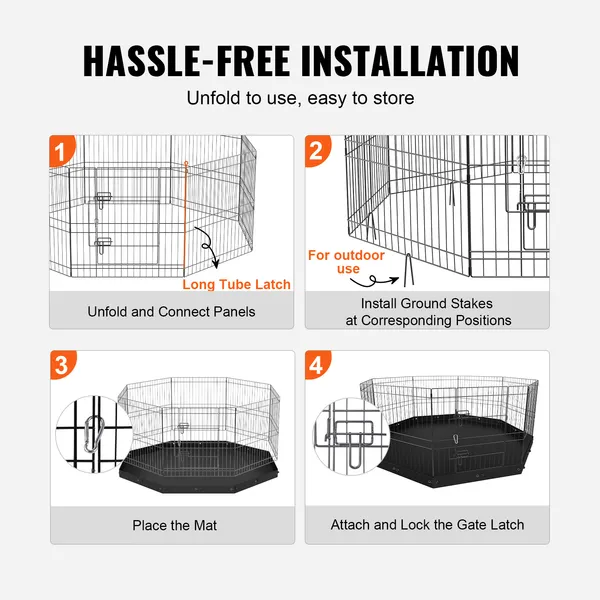 HASSLE-FREE INSTALLATION

Unfold to use, easy to store

1

Long Tube Latch

Unfold and Connect Panels

2

For outdoor use

Install Ground Stakes at Corresponding Positions

3

Place the Mat

4

Attach and Lock the Gate Latch