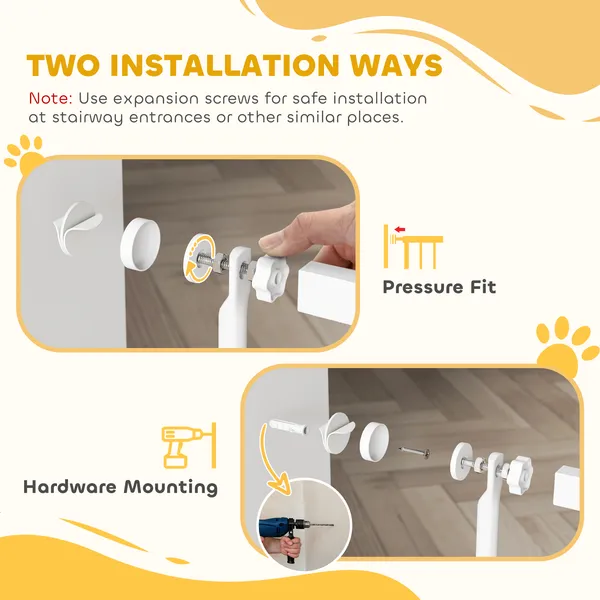 TWO INSTALLATION WAYS

Note: Use expansion screws for safe installation at stairway entrances or other similar places.

Pressure Fit

Hardware Mounting